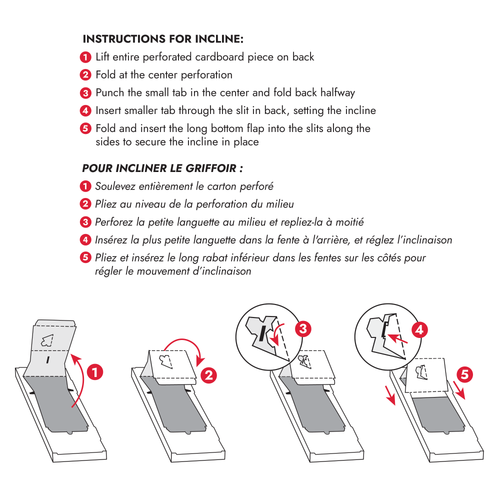 INSTRUCTIONS FOR INCLINE:

1 Lift entire perforated cardboard piece on back

2 Fold at the center perforation

3 Punch the small tab in the center and fold back halfway

4 Insert smaller tab through the slit in back, setting the incline

5 Fold and insert the long bottom flap into the slits along the sides to secure the incline in place

POUR INCLINER LE GRIFFOIR :

1 Soulevez entièrement le carton perforé

2 Pliez au niveau de la perforation du milieu

3 Perforez la petite languette au milieu et repliez-la à moitié

4 Insérez la plus petite languette dans la fente à l'arrière, et réglez l'inclinaison

5 Pliez et insérez le long rabat inférieur dans les fentes sur les côtés pour régler le mouvement d'inclinaison

1

2

3

4

5